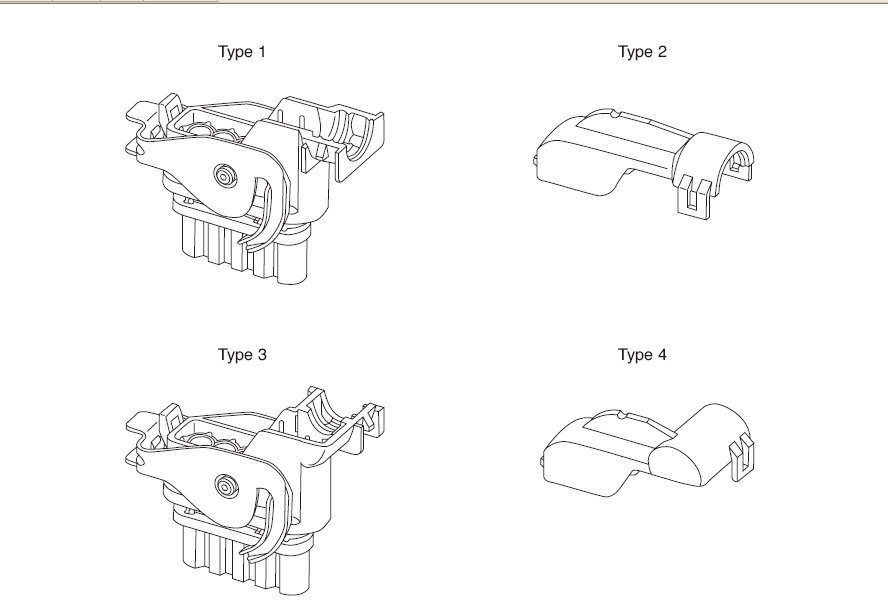 Type 1

Type 2

Type 3

Type 4